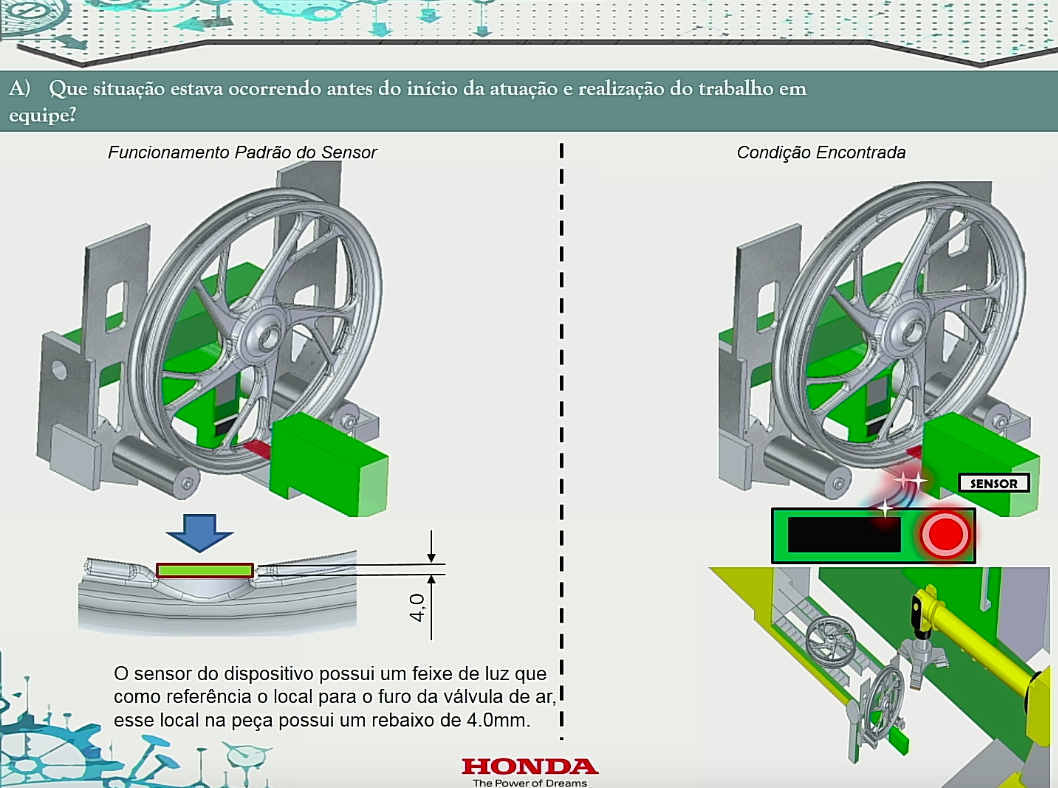 A) Que situação estava ocorrendo antes do início da atuação e realização do trabalho em equipe?

Funcionamento Padrão do Sensor

4,0

O sensor do dispositivo possui um feixe de luz que como referência o local para o furo da válvula de ar, esse local na peça possui um rebaixo de 4.0mm.

Condição Encontrada

SENSOR

HONDA
The Power of Dreams